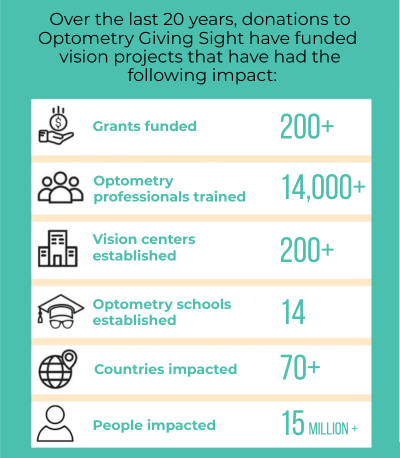 Over the last 20 years, donations to Optometry Giving Sight have funded vision projects that have had the following impact:

Grants funded 200+

Optometry professionals trained 14,000+

Vision centers established 200+

Optometry schools established 14

Countries impacted 70+

People impacted 15 MILLION +