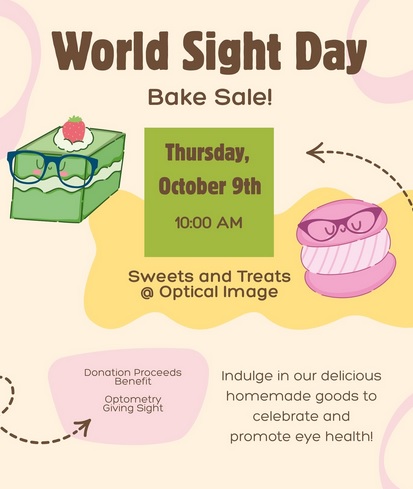 World Sight Day

Bake Sale!

Thursday, October 9th

10:00 AM

Sweets and Treats @ Optical Image

Donation Proceeds Benefit

Optometry Giving Sight

Indulge in our delicious homemade goods to celebrate and promote eye health!